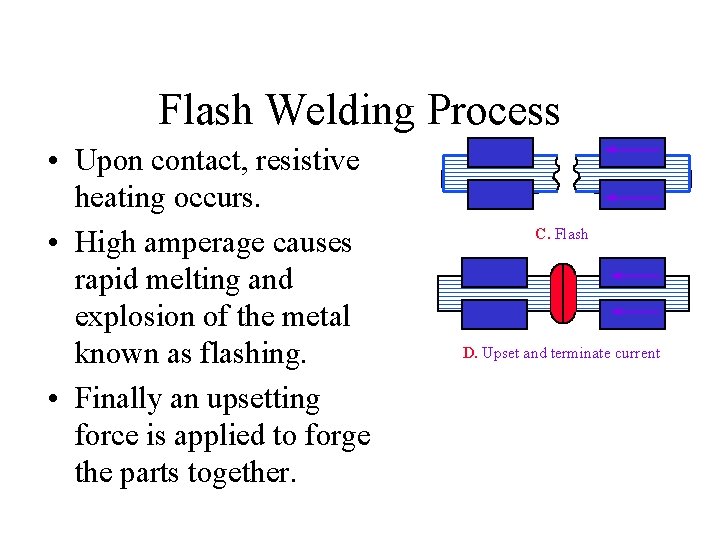 Flash Welding Process

• Upon contact, resistive heating occurs.

• High amperage causes rapid melting and explosion of the metal known as flashing.

• Finally an upsetting force is applied to forge the parts together.

C. Flash

D. Upset and terminate current