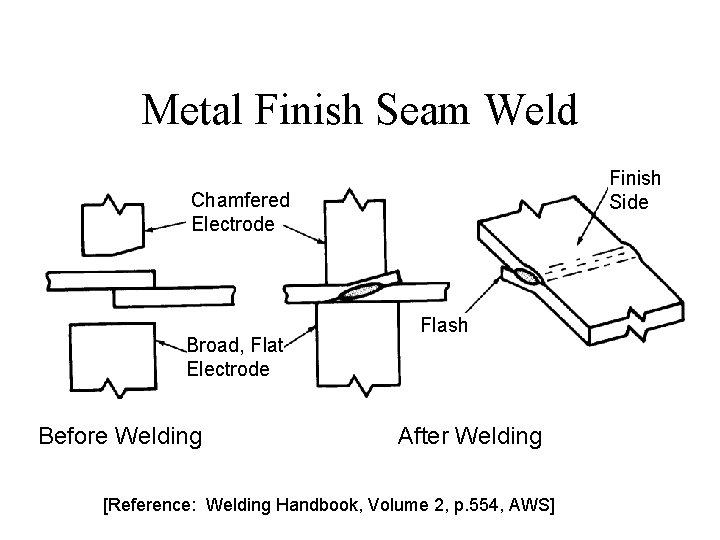 Metal Finish Seam Weld

Chamfered Electrode

Finish Side

Flash

Broad, Flat Electrode

Before Welding

After Welding

[Reference: Welding Handbook, Volume 2, p.554, AWS]