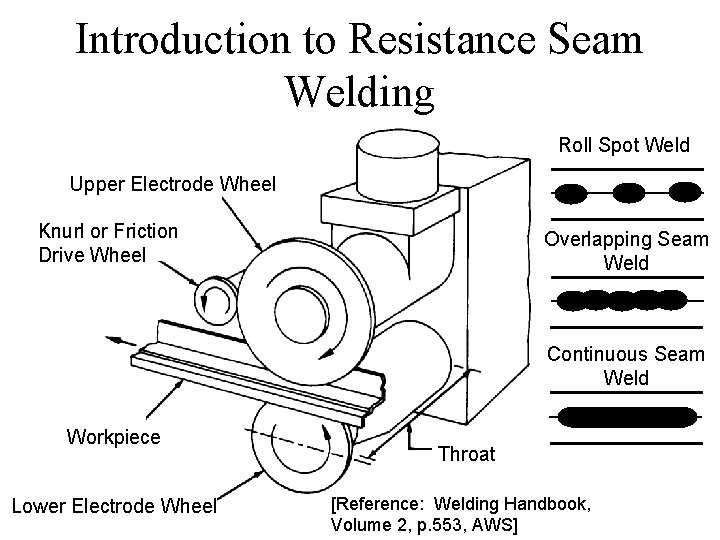 Introduction to Resistance Seam Welding

Upper Electrode Wheel

Knurl or Friction Drive Wheel

Workpiece

Lower Electrode Wheel

Throat

Roll Spot Weld

Overlapping Seam Weld

Continuous Seam Weld

[Reference: Welding Handbook, Volume 2, p.553, AWS]