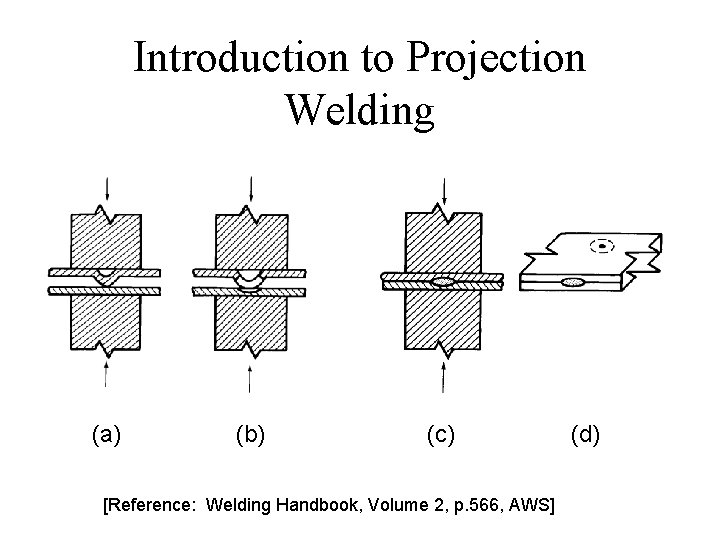 Introduction to Projection Welding

(a)

(b)

(c)

(d)

[Reference: Welding Handbook, Volume 2, p.566, AWS]