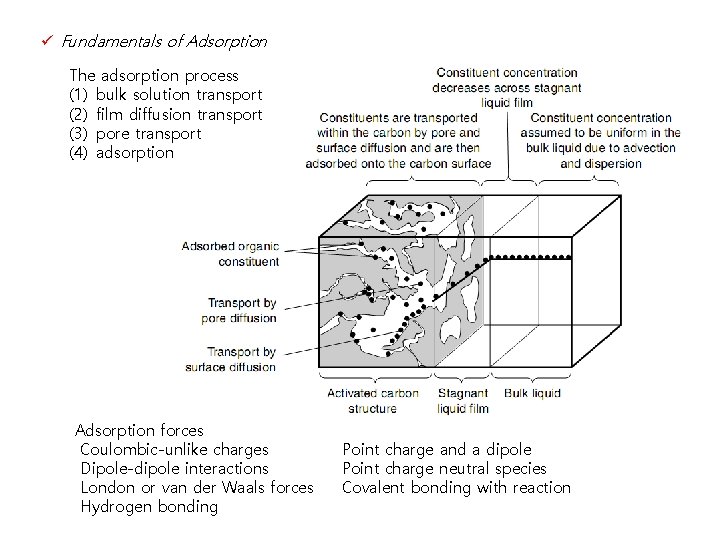 ✓ Fundamentals of Adsorption

The adsorption process
(1) bulk solution transport
(2) film diffusion transport
(3) pore transport
(4) adsorption

Constituent concentration decreases across stagnant liquid film

Constituents are transported within the carbon by pore and surface diffusion and are then adsorbed onto the carbon surface

Constituent concentration assumed to be uniform in the bulk liquid due to advection and dispersion

Adsorbed organic constituent

Transport by pore diffusion

Transport by surface diffusion

Activated carbon structure

Stagnant liquid film

Bulk liquid

Adsorption forces
Coulombic-unlike charges
Dipole-dipole interactions
London or van der Waals forces
Hydrogen bonding

Point charge and a dipole
Point charge neutral species
Covalent bonding with reaction