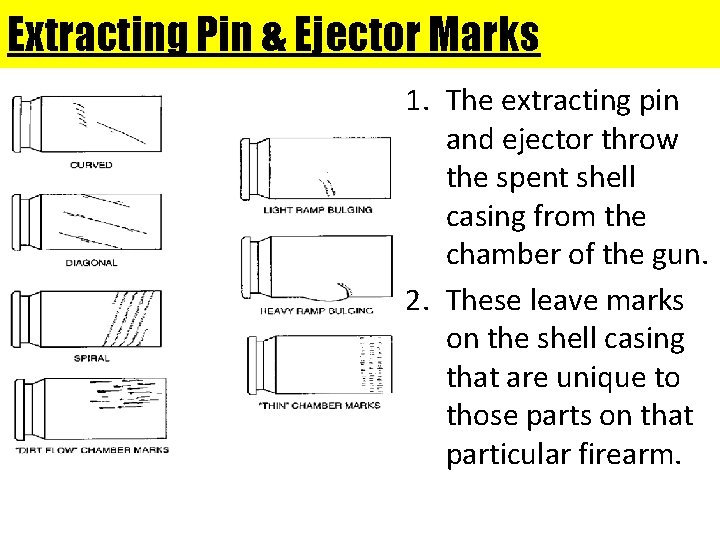 Extracting Pin & Ejector Marks

CURVED

DIAGONAL

SPIRAL

"DIRT FLOW" CHAMBER MARKS

LIGHT RAMP BULGING

HEAVY RAMP BULGING

"THIN" CHAMBER MARKS

1. The extracting pin and ejector throw the spent shell casing from the chamber of the gun.
2. These leave marks on the shell casing that are unique to those parts on that particular firearm.