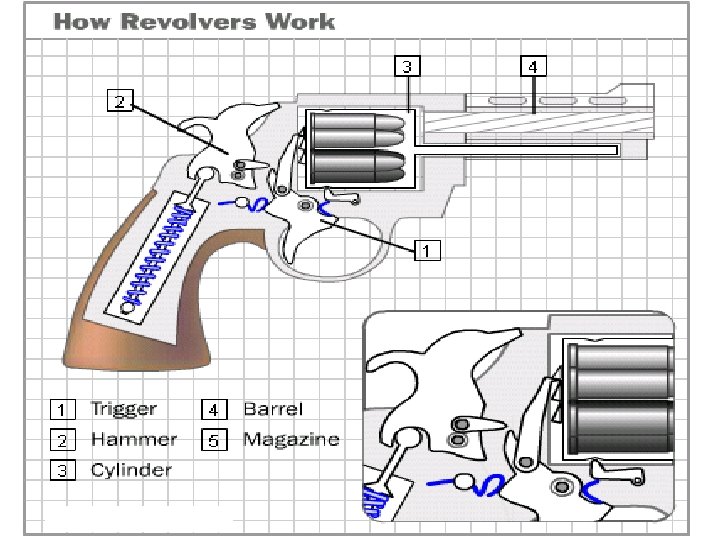 How Revolvers Work

3

4

2

1

1 Trigger
2 Hammer
3 Cylinder
4 Barrel
5 Magazine