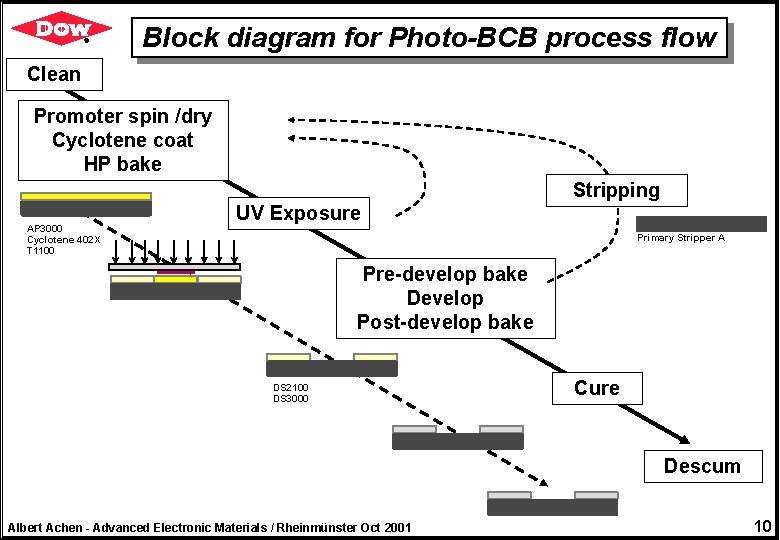 DOW

Block diagram for Photo-BCB process flow

Clean

Promoter spin /dry
Cyclotene coat
HP bake

AP3000
Cyclotene 402X
T1100

UV Exposure

Stripping

Primary Stripper A

Pre-develop bake
Develop
Post-develop bake

DS2100
DS3000

Cure

Descum

Albert Achen - Advanced Electronic Materials / Rheinmünster Oct 2001

10