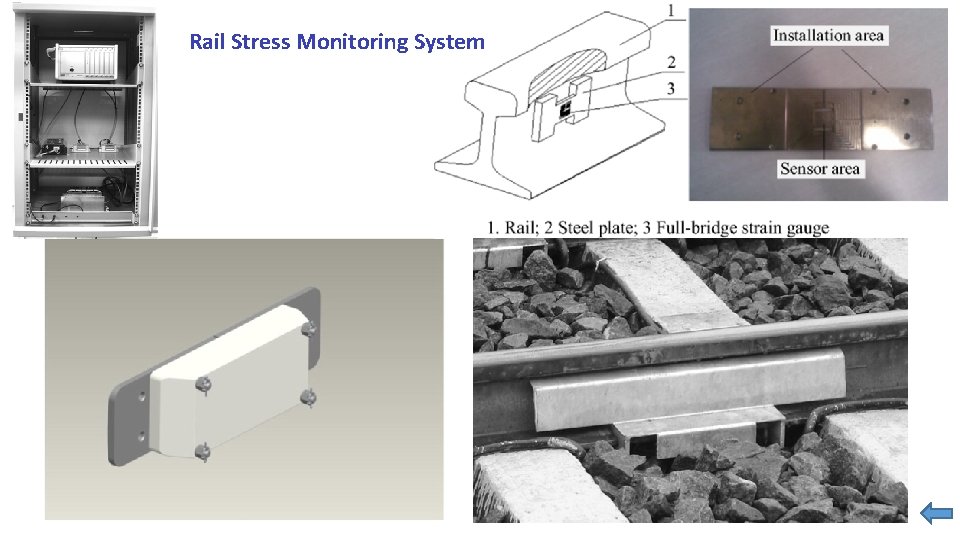 Rail Stress Monitoring System

1

2

3

Installation area

Sensor area

1. Rail; 2 Steel plate; 3 Full-bridge strain gauge