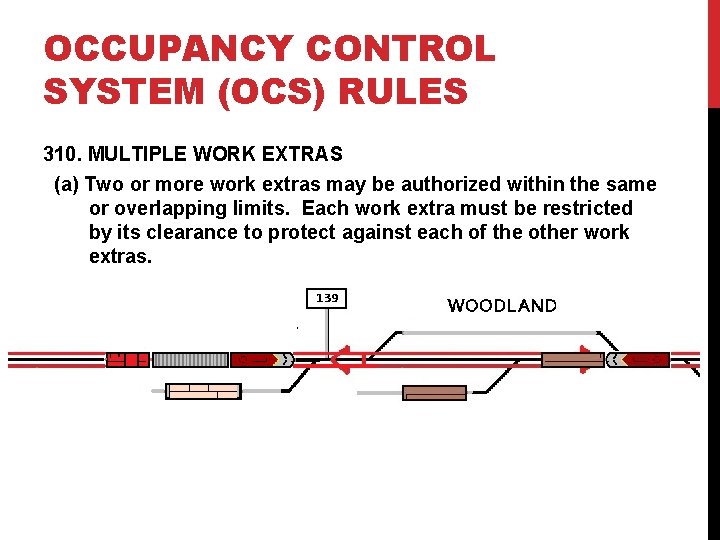 OCCUPANCY CONTROL SYSTEM (OCS) RULES

310. MULTIPLE WORK EXTRAS

(a) Two or more work extras may be authorized within the same or overlapping limits. Each work extra must be restricted by its clearance to protect against each of the other work extras.

139

WOODLAND