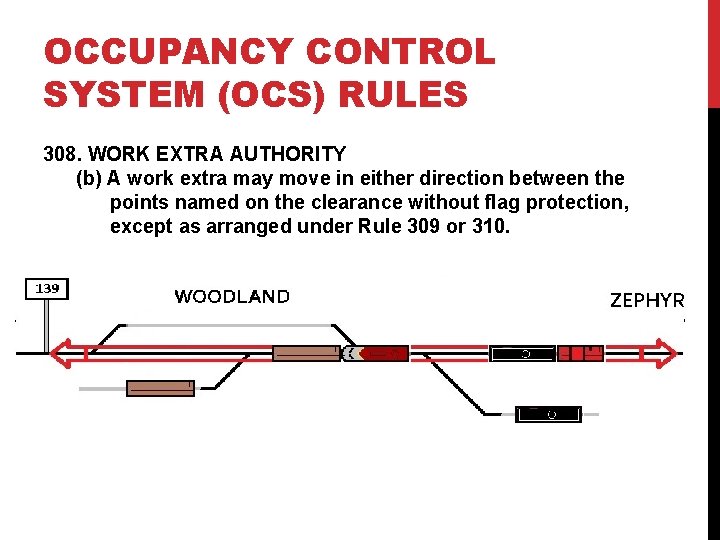 OCCUPANCY CONTROL SYSTEM (OCS) RULES

308. WORK EXTRA AUTHORITY
(b) A work extra may move in either direction between the points named on the clearance without flag protection, except as arranged under Rule 309 or 310.

139

WOODLAND

ZEPHYR