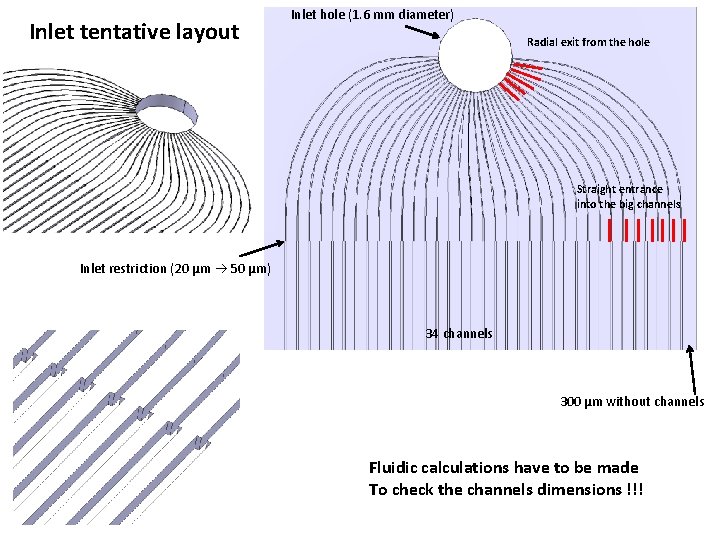 Inlet tentative layout

Inlet hole (1.6 mm diameter)

Radial exit from the hole

Straight entrance into the big channels

Inlet restriction (20 μm → 50 μm)

34 channels

300 μm without channels

Fluidic calculations have to be made
To check the channels dimensions !!!