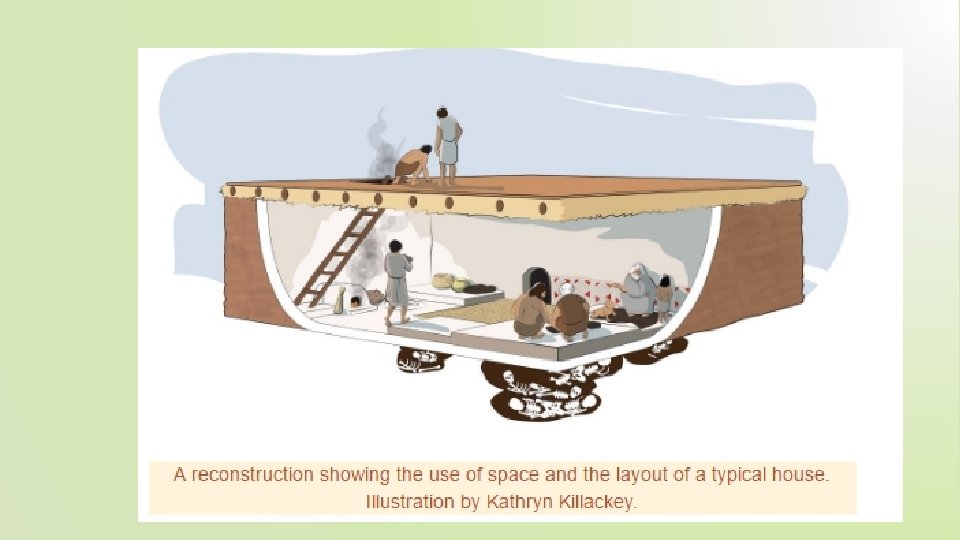 A reconstruction showing the use of space and the layout of a typical house. Illustration by Kathryn Killackey.