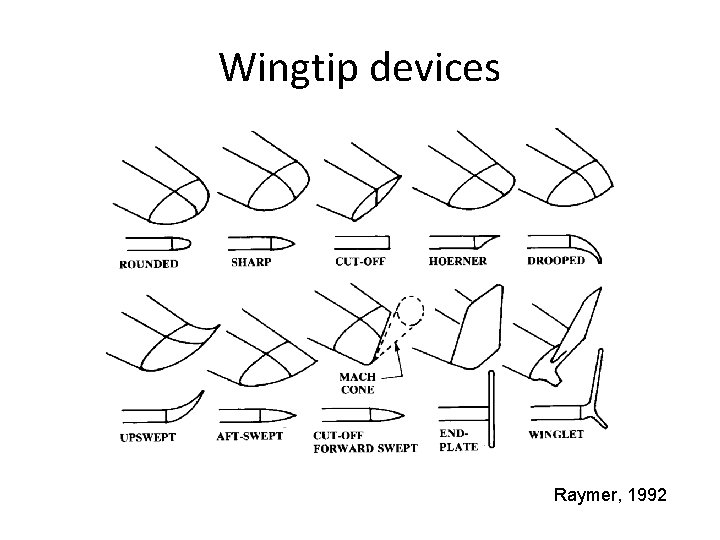 Wingtip devices

ROUNDED
SHARP
CUT-OFF
HOERNER
DROOPED

MACH CONE

UPSWEPT
AFT-SWEPT
CUT-OFF FORWARD SWEPT
END-PLATE
WINGLET

Raymer, 1992