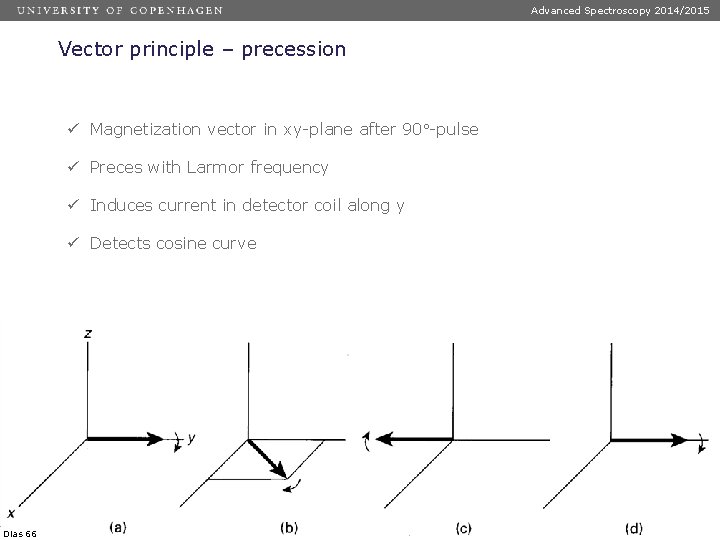 UNIVERSITY OF COPENHAGEN

Advanced Spectroscopy 2014/2015

Vector principle – precession

✓ Magnetization vector in xy-plane after 90°-pulse

✓ Preces with Larmor frequency

✓ Induces current in detector coil along y

✓ Detects cosine curve

z

y

x

(a)

(b)

(c)

(d)

Dias 66