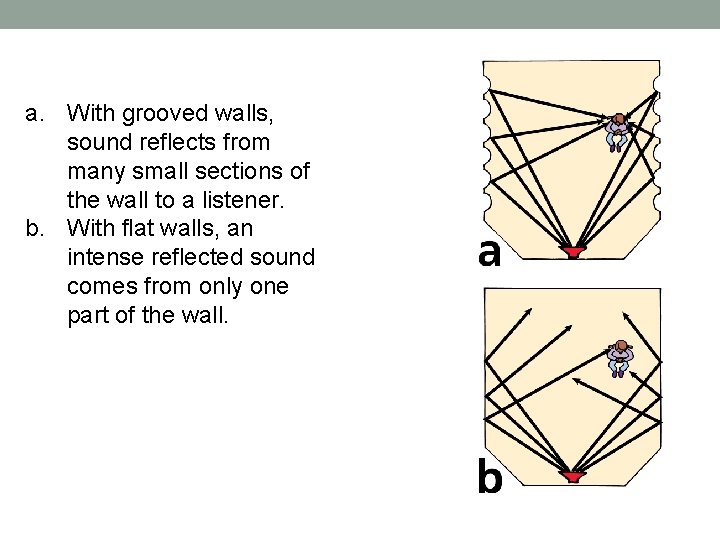 a. With grooved walls, sound reflects from many small sections of the wall to a listener.
b. With flat walls, an intense reflected sound comes from only one part of the wall.

a

b