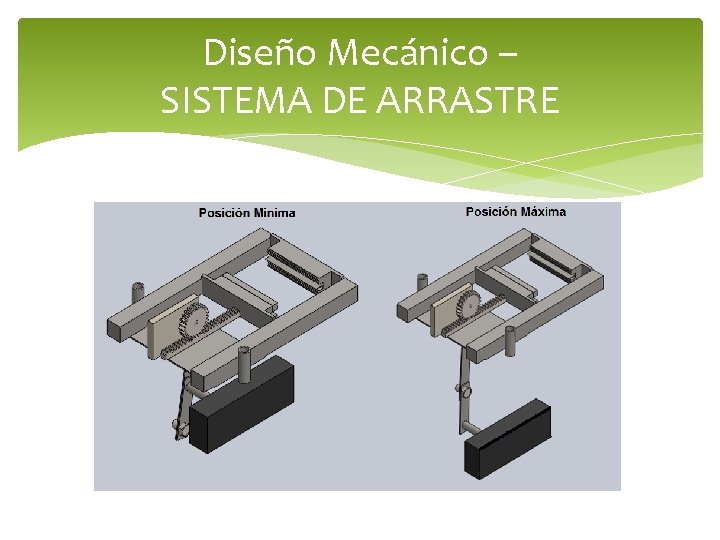 Diseño Mecánico – SISTEMA DE ARRASTRE

Posición Minima

Posición Máxima