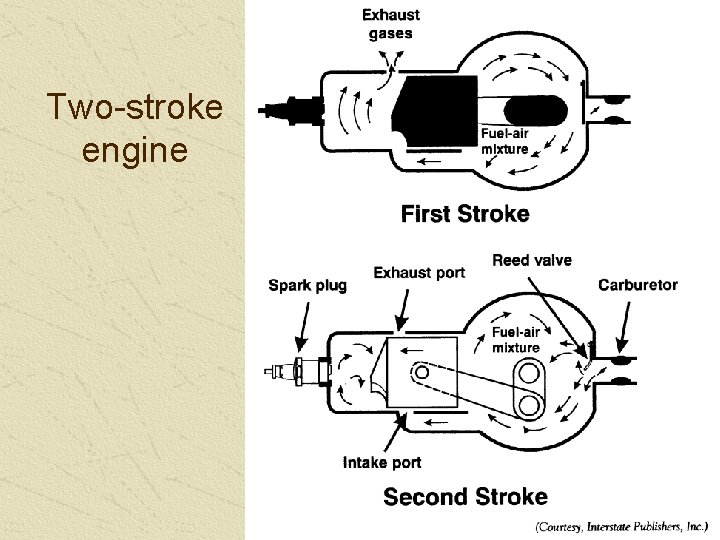 Two-stroke engine

Exhaust gases

Fuel-air mixture

First Stroke

Spark plug

Exhaust port

Reed valve

Carburetor

Fuel-air mixture

Intake port

Second Stroke

(Courtesy, Interstate Publishers, Inc.)