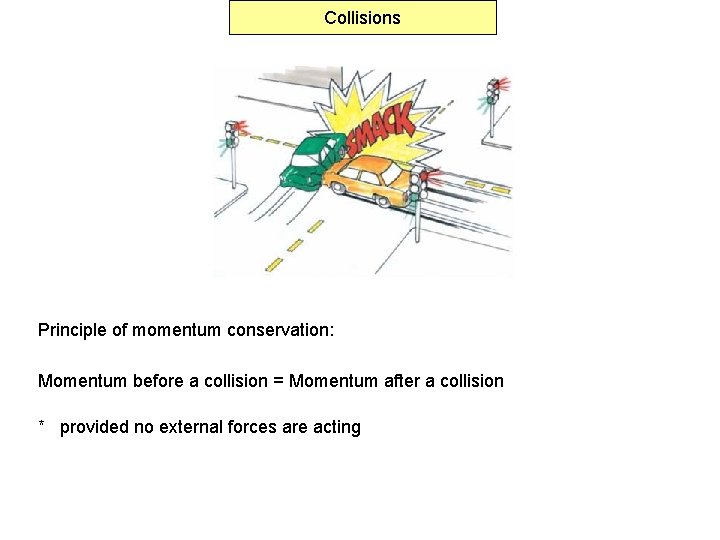 Collisions

SMACK

Principle of momentum conservation:

Momentum before a collision = Momentum after a collision

* provided no external forces are acting