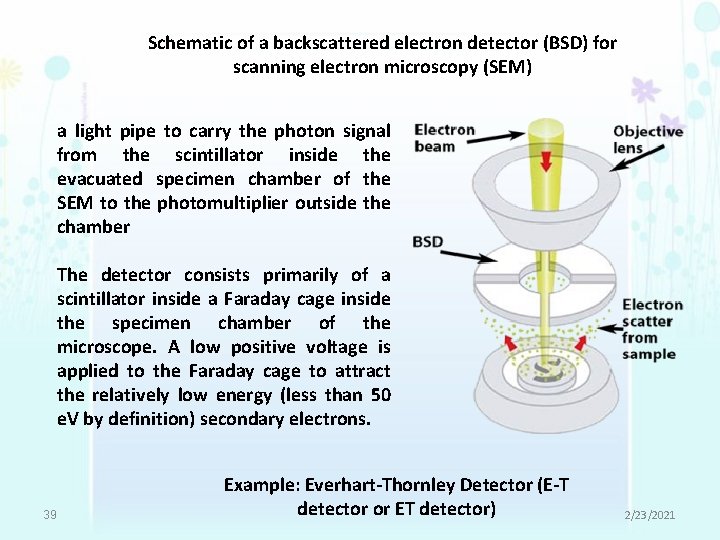 Schematic of a backscattered electron detector (BSD) for scanning electron microscopy (SEM)

a light pipe to carry the photon signal from the scintillator inside the evacuated specimen chamber of the SEM to the photomultiplier outside the chamber

The detector consists primarily of a scintillator inside a Faraday cage inside the specimen chamber of the microscope. A low positive voltage is applied to the Faraday cage to attract the relatively low energy (less than 50 eV by definition) secondary electrons.

Electron beam

Objective lens

BSD

Electron scatter from sample

Example: Everhart-Thornley Detector (E-T detector or ET detector)

39

2/23/2021