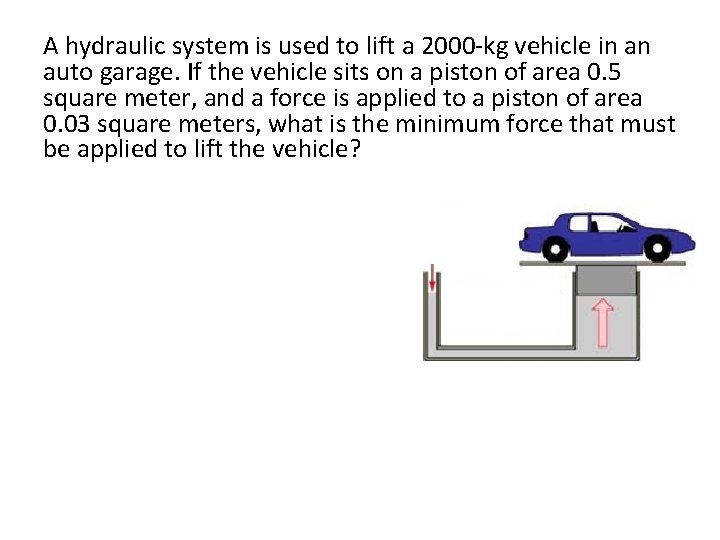 A hydraulic system is used to lift a 2000-kg vehicle in an auto garage. If the vehicle sits on a piston of area 0.5 square meter, and a force is applied to a piston of area 0.03 square meters, what is the minimum force that must be applied to lift the vehicle?