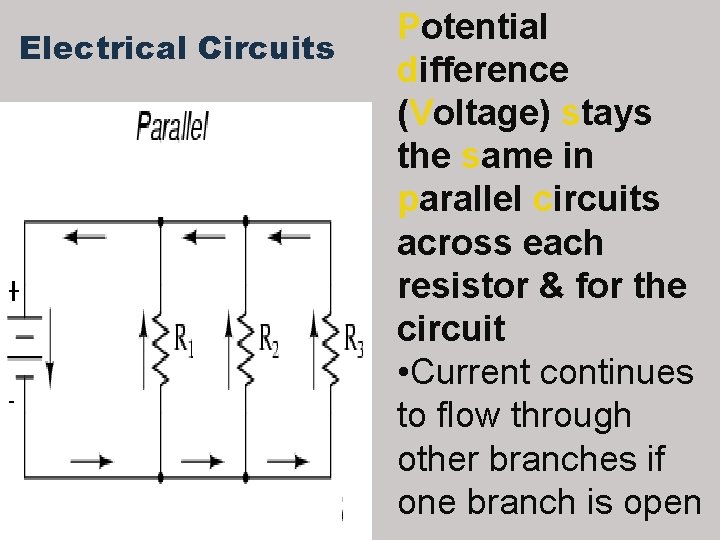 Electrical Circuits

Parallel

+

-

$R_1$

$R_2$

$R_3$

Potential difference (Voltage) stays the same in parallel circuits across each resistor & for the circuit

•Current continues to flow through other branches if one branch is open