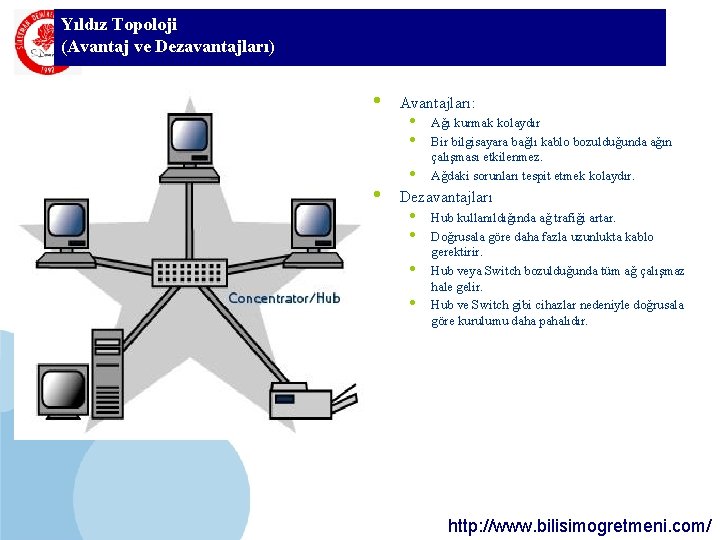 Yıldız Topoloji
(Avantaj ve Dezavantajları)

Concentrator/Hub

- Avantajları:
  - Ağı kurmak kolaydır
  - Bir bilgisayara bağlı kablo bozulduğunda ağın çalışması etkilenmez.
  - Ağdaki sorunları tespit etmek kolaydır.
- Dezavantajları
  - Hub kullanıldığında ağ trafiği artar.
  - Doğrusala göre daha fazla uzunlukta kablo gerektirir.
  - Hub veya Switch bozulduğunda tüm ağ çalışmaz hale gelir.
  - Hub ve Switch gibi cihazlar nedeniyle doğrusala göre kurulumu daha pahalıdır.

http://www.bilisimogretmeni.com/