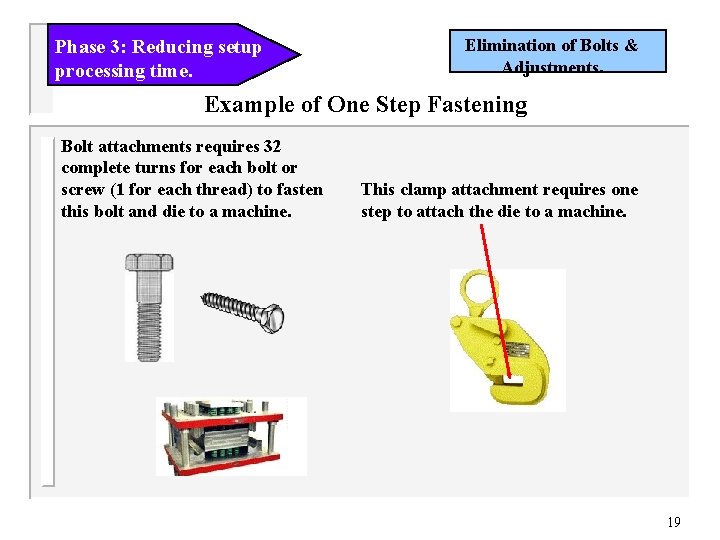 Phase 3: Reducing setup processing time.

Elimination of Bolts & Adjustments.

Example of One Step Fastening

Bolt attachments requires 32 complete turns for each bolt or screw (1 for each thread) to fasten this bolt and die to a machine.

This clamp attachment requires one step to attach the die to a machine.

19