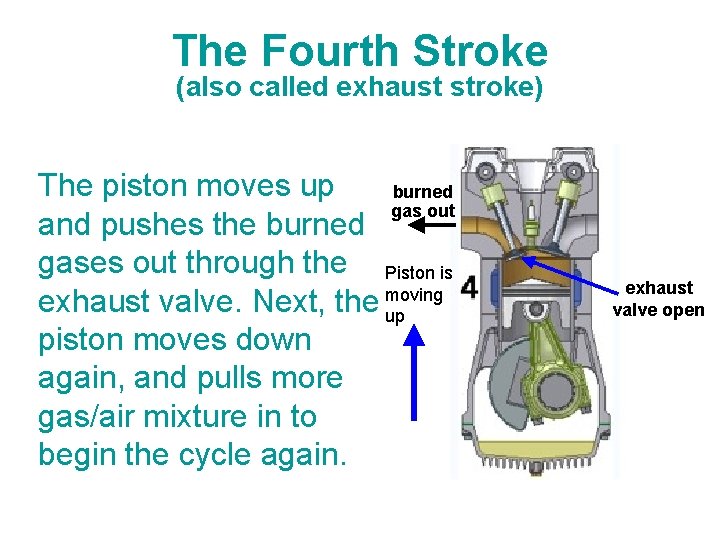 The Fourth Stroke
(also called exhaust stroke)

The piston moves up and pushes the burned gases out through the exhaust valve. Next, the piston moves down again, and pulls more gas/air mixture in to begin the cycle again.

burned gas out

Piston is moving up

4

exhaust valve open