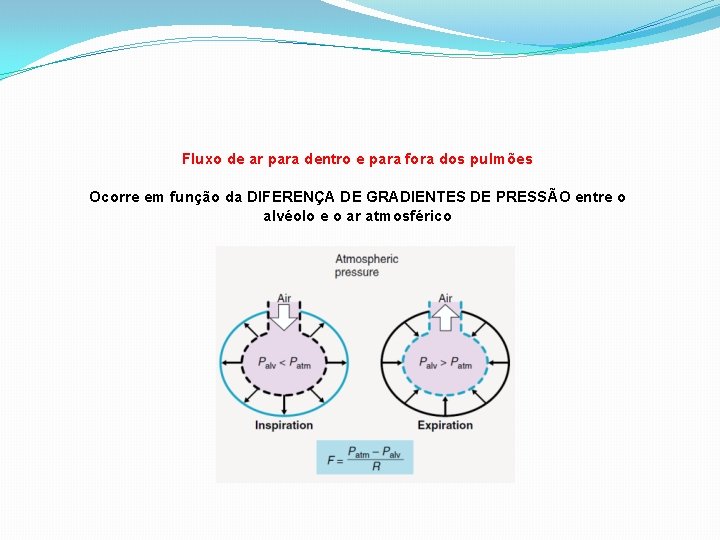 Fluxo de ar para dentro e para fora dos pulmões

Ocorre em função da DIFERENÇA DE GRADIENTES DE PRESSÃO entre o alvéolo e o ar atmosférico

Atmospheric pressure

Air

$P_{alv} < P_{atm}$

Inspiration

Air

$P_{alv} > P_{atm}$

Expiration

$F = \frac{P_{atm} - P_{alv}}{R}$