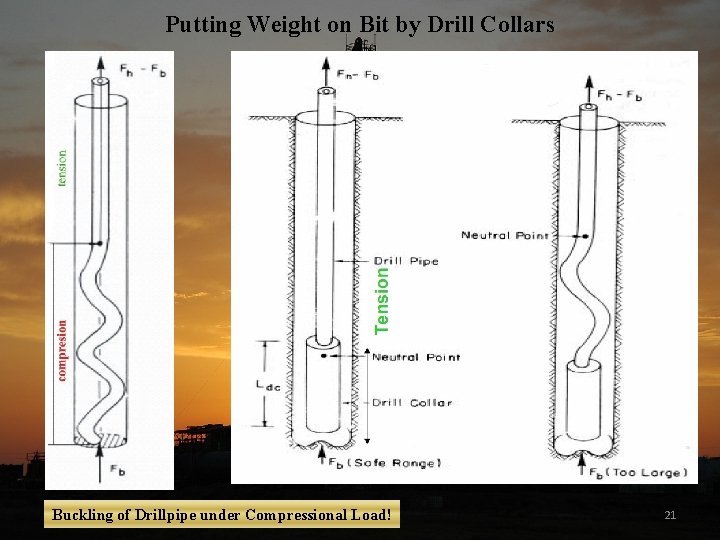 Putting Weight on Bit by Drill Collars

$F_h - F_b$

tension

compresion

$F_b$

$F_n - F_b$

Drill Pipe

Tension

Neutral Point

$L_{dc}$

Drill Collar

$F_b$ (Safe Range)

$F_h - F_b$

Neutral Point

$F_b$ (Too Large)

Buckling of Drillpipe under Compressional Load!

21