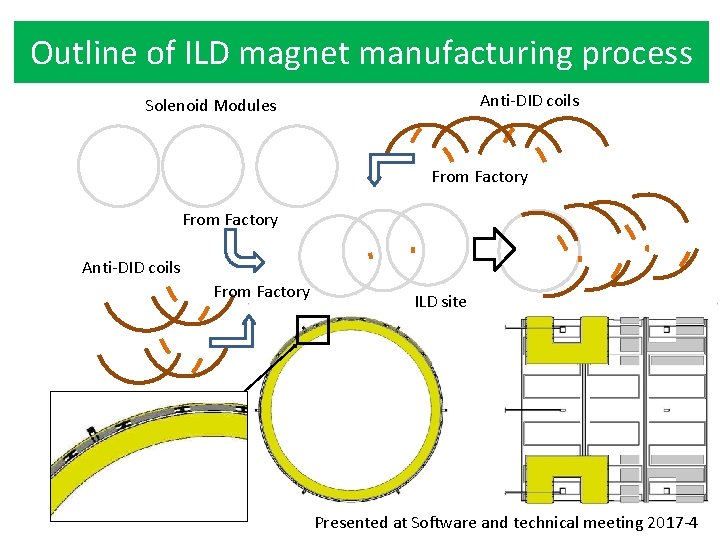 Outline of ILD magnet manufacturing process

Solenoid Modules

Anti-DID coils

From Factory

From Factory

Anti-DID coils

From Factory

ILD site

Presented at Software and technical meeting 2017-4