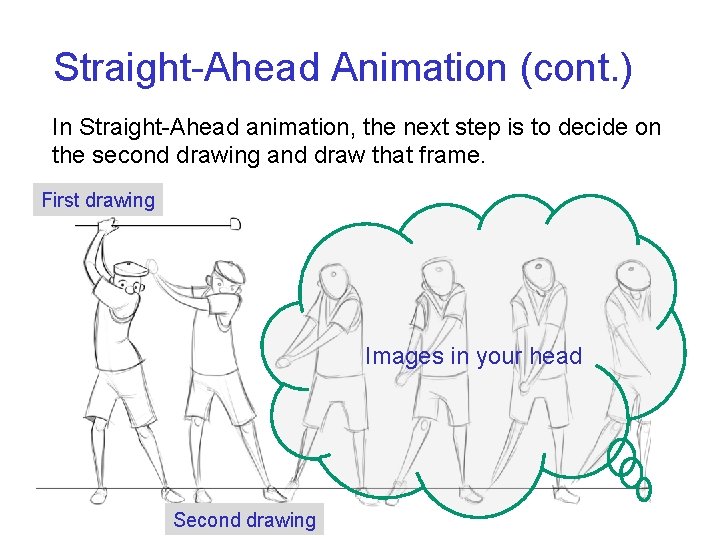 Straight-Ahead Animation (cont.)

In Straight-Ahead animation, the next step is to decide on the second drawing and draw that frame.

First drawing

Images in your head

Second drawing