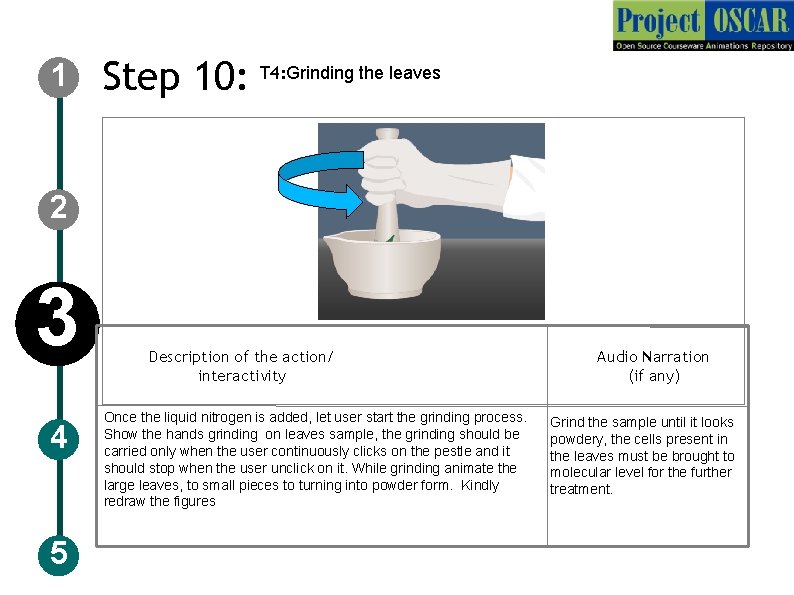 Project OSCAR
Open Source Courseware Animations Repository

1

Step 10: T4:Grinding the leaves

2

3

4

5

| Description of the action/ interactivity | Audio Narration (if any) |
|---|---|
| Once the liquid nitrogen is added, let user start the grinding process. Show the hands grinding on leaves sample, the grinding should be carried only when the user continuously clicks on the pestle and it should stop when the user unclick on it. While grinding animate the large leaves, to small pieces to turning into powder form. Kindly redraw the figures | Grind the sample until it looks powdery, the cells present in the leaves must be brought to molecular level for the further treatment. |