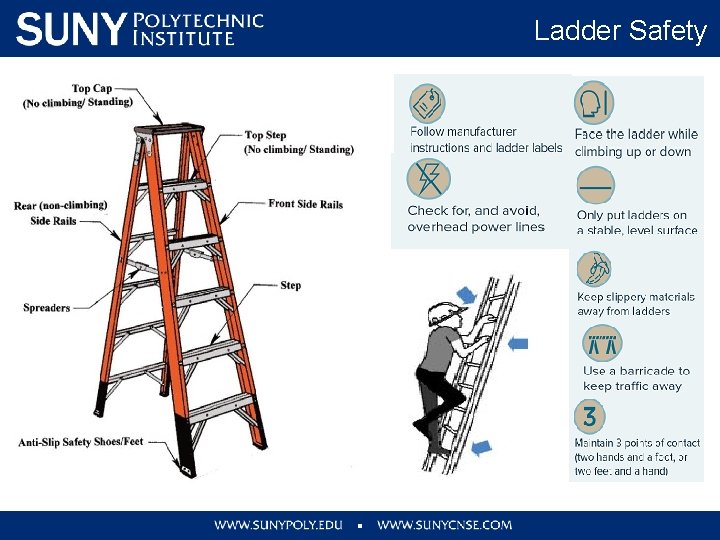 SUNY POLYTECHNIC INSTITUTE

Ladder Safety

Top Cap (No climbing/ Standing)

Top Step (No climbing/ Standing)

Rear (non-climbing) Side Rails

Front Side Rails

Spreaders

Step

Anti-Slip Safety Shoes/Feet

Follow manufacturer instructions and ladder labels

Face the ladder while climbing up or down

Check for, and avoid, overhead power lines

Only put ladders on a stable, level surface

Keep slippery materials away from ladders

Use a barricade to keep traffic away

3

Maintain 3 points of contact (two hands and a foot, or two feet and a hand)

WWW.SUNYPOLY.EDU ▪ WWW.SUNYCNSE.COM