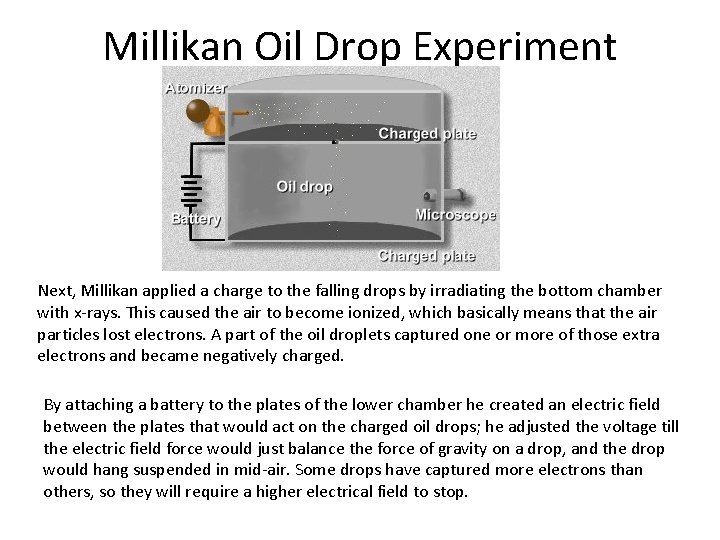 Millikan Oil Drop Experiment

Atomizer

Charged plate

Oil drop

Battery

Microscope

Charged plate

Next, Millikan applied a charge to the falling drops by irradiating the bottom chamber with x-rays. This caused the air to become ionized, which basically means that the air particles lost electrons. A part of the oil droplets captured one or more of those extra electrons and became negatively charged.

By attaching a battery to the plates of the lower chamber he created an electric field between the plates that would act on the charged oil drops; he adjusted the voltage till the electric field force would just balance the force of gravity on a drop, and the drop would hang suspended in mid-air. Some drops have captured more electrons than others, so they will require a higher electrical field to stop.