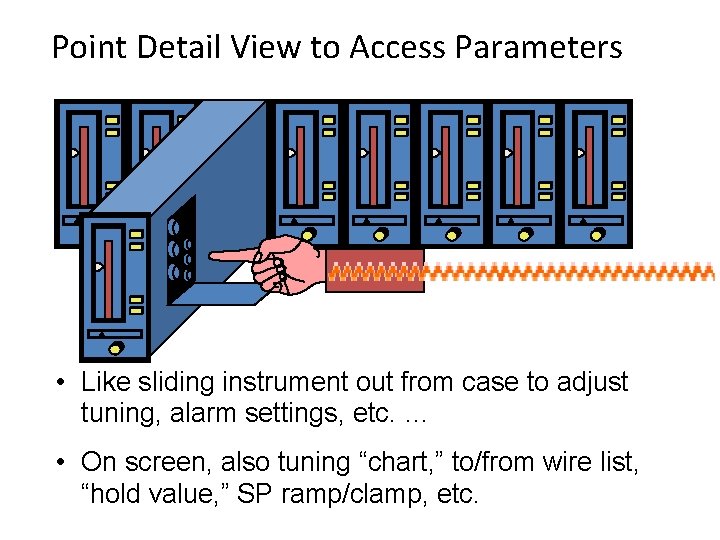 Point Detail View to Access Parameters

• Like sliding instrument out from case to adjust tuning, alarm settings, etc. …

• On screen, also tuning “chart,” to/from wire list, “hold value,” SP ramp/clamp, etc.