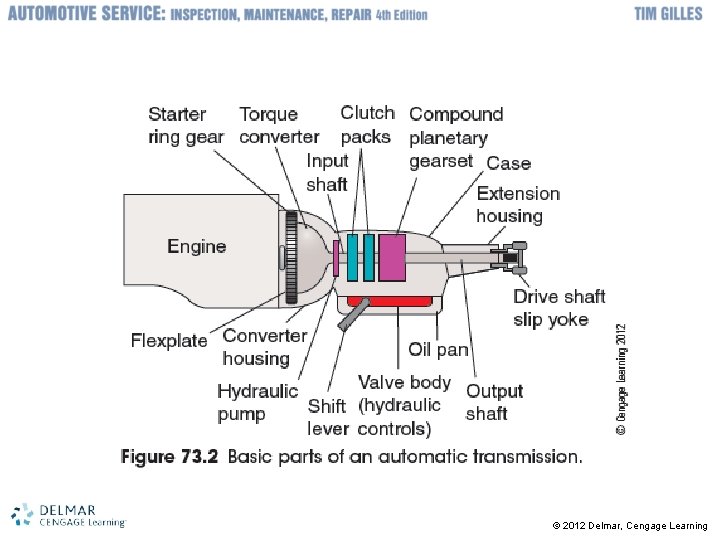 AUTOMOTIVE SERVICE: INSPECTION, MAINTENANCE, REPAIR 4th Edition

TIM GILLES

Starter ring gear

Torque converter

Clutch packs

Compound planetary gearset

Input shaft

Case

Extension housing

Engine

Drive shaft slip yoke

Flexplate

Converter housing

Oil pan

Hydraulic pump

Shift lever

Valve body (hydraulic controls)

Output shaft

© Cengage Learning 2012

Figure 73.2 Basic parts of an automatic transmission.

DELMAR CENGAGE Learning

© 2012 Delmar, Cengage Learning