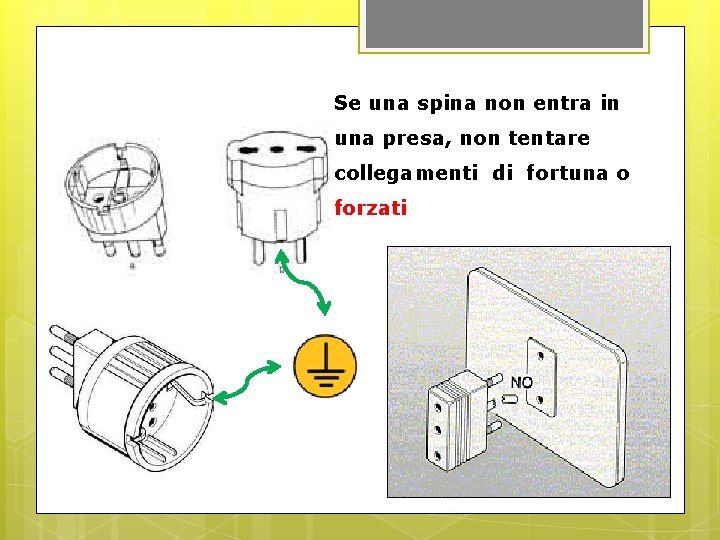 Se una spina non entra in una presa, non tentare collegamenti di fortuna o forzati

a

b

NO