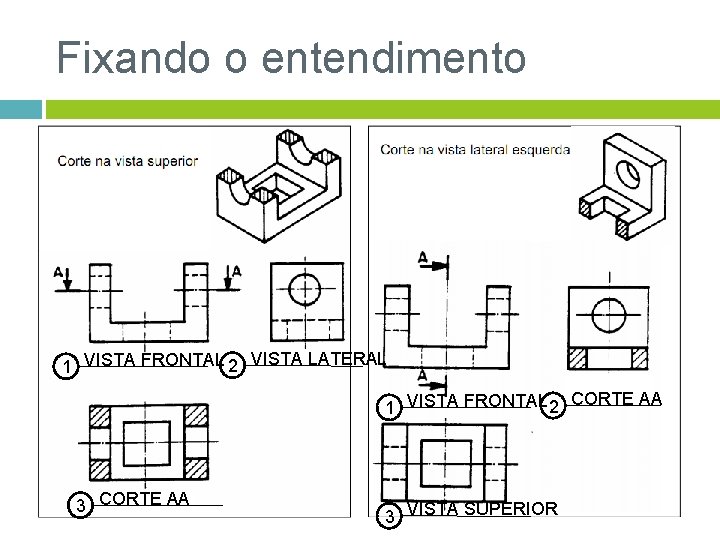 Fixando o entendimento

Corte na vista superior

A

A

1 VISTA FRONTAL

2 VISTA LATERAL

3 CORTE AA

Corte na vista lateral esquerda

A

A

1 VISTA FRONTAL

2 CORTE AA

3 VISTA SUPERIOR