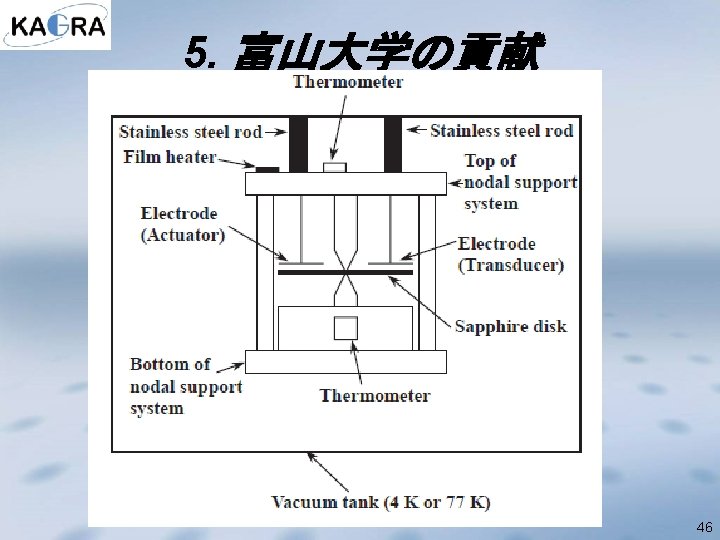 KAGRA

5. 富山大学の貢献

Thermometer

Stainless steel rod

Stainless steel rod

Film heater

Top of nodal support system

Electrode (Actuator)

Electrode (Transducer)

Sapphire disk

Bottom of nodal support system

Thermometer

Vacuum tank (4 K or 77 K)

46