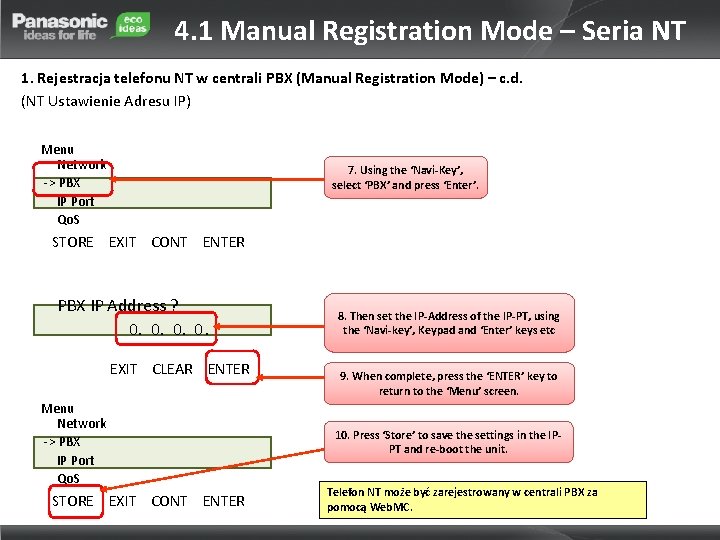 Panasonic ideas for life eco ideas

4.1 Manual Registration Mode – Seria NT

1. Rejestracja telefonu NT w centrali PBX (Manual Registration Mode) – c.d.

(NT Ustawienie Adresu IP)

Menu
Network
-> PBX
IP Port
QoS
STORE EXIT CONT ENTER

7. Using the 'Navi-Key', select 'PBX' and press 'Enter'.

PBX IP Address ?
0. 0. 0. 0.

EXIT CLEAR ENTER

8. Then set the IP-Address of the IP-PT, using the 'Navi-key', Keypad and 'Enter' keys etc

9. When complete, press the 'ENTER' key to return to the 'Menu' screen.

Menu
Network
-> PBX
IP Port
QoS
STORE EXIT CONT ENTER

10. Press 'Store' to save the settings in the IP-PT and re-boot the unit.

Telefon NT może być zarejestrowany w centrali PBX za pomocą WebMC.