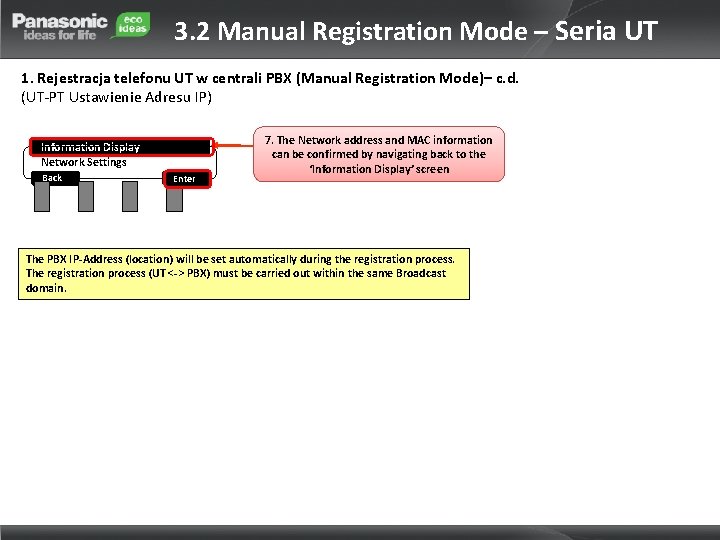 Panasonic ideas for life eco ideas

3.2 Manual Registration Mode – Seria UT

1. Rejestracja telefonu UT w centrali PBX (Manual Registration Mode)– c.d.
(UT-PT Ustawienie Adresu IP)

Information Display
Network Settings
Back
Enter

7. The Network address and MAC information can be confirmed by navigating back to the 'Information Display' screen

The PBX IP-Address (location) will be set automatically during the registration process. The registration process (UT<-> PBX) must be carried out within the same Broadcast domain.