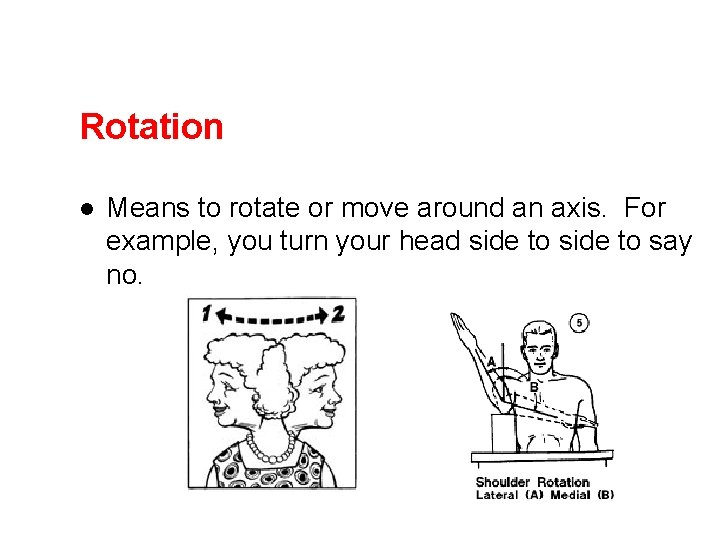 Rotation

● Means to rotate or move around an axis. For example, you turn your head side to side to say no.

1 2

5

A

B

Shoulder Rotation
Lateral (A) Medial (B)