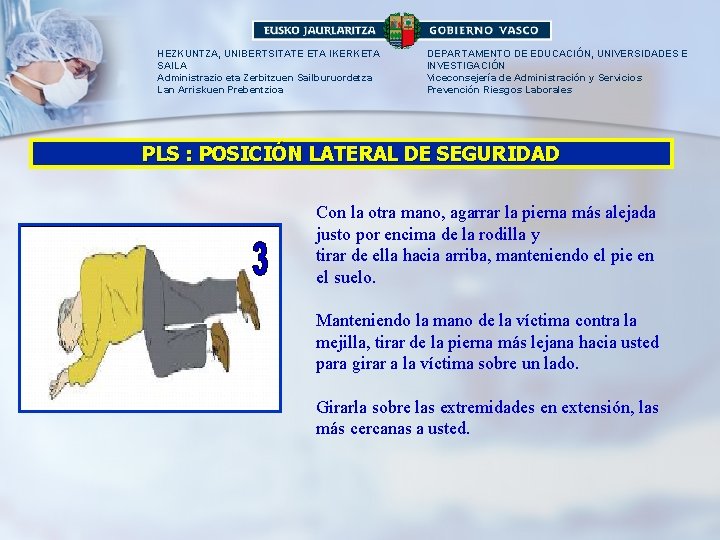 EUSKO JAURLARITZA GOBIERNO VASCO

HEZKUNTZA, UNIBERTSITATE ETA IKERKETA SAILA
Administrazio eta Zerbitzuen Sailburuordetza
Lan Arriskuen Prebentzioa

DEPARTAMENTO DE EDUCACIÓN, UNIVERSIDADES E INVESTIGACIÓN
Viceconsejería de Administración y Servicios
Prevención Riesgos Laborales

PLS : POSICIÓN LATERAL DE SEGURIDAD

3

Con la otra mano, agarrar la pierna más alejada justo por encima de la rodilla y tirar de ella hacia arriba, manteniendo el pie en el suelo.

Manteniendo la mano de la víctima contra la mejilla, tirar de la pierna más lejana hacia usted para girar a la víctima sobre un lado.

Girarla sobre las extremidades en extensión, las más cercanas a usted.