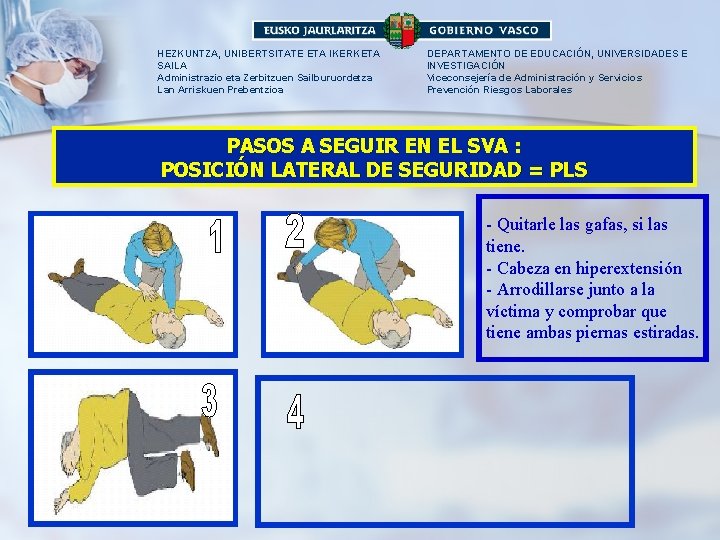 EUSKO JAURLARITZA GOBIERNO VASCO

HEZKUNTZA, UNIBERTSITATE ETA IKERKETA SAILA
Administrazio eta Zerbitzuen Sailburuordetza
Lan Arriskuen Prebentzioa

DEPARTAMENTO DE EDUCACIÓN, UNIVERSIDADES E INVESTIGACIÓN
Viceconsejería de Administración y Servicios
Prevención Riesgos Laborales

PASOS A SEGUIR EN EL SVA :
POSICIÓN LATERAL DE SEGURIDAD = PLS

1

2

- Quitarle las gafas, si las tiene.
- Cabeza en hiperextensión
- Arrodillarse junto a la víctima y comprobar que tiene ambas piernas estiradas.

3

4