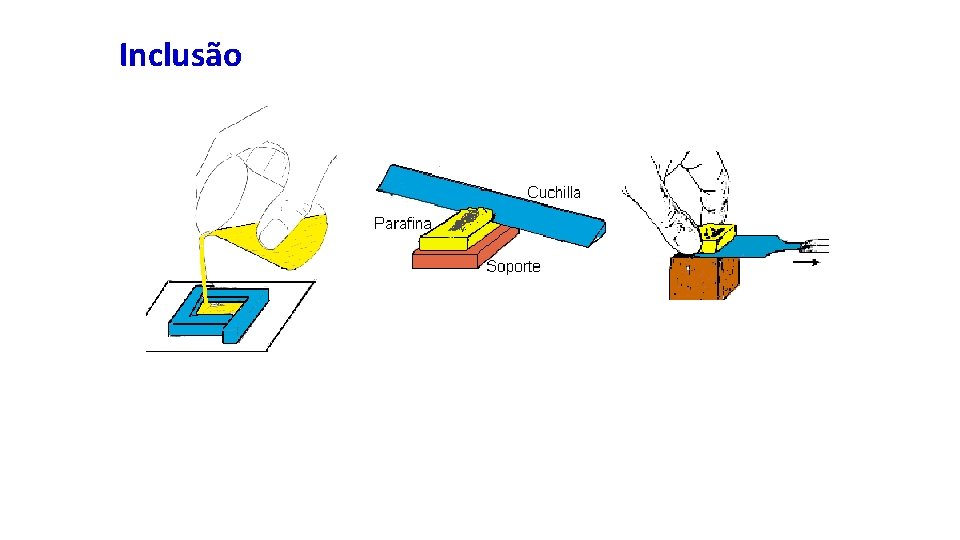 Inclusão

Cuchilla
Parafina
Soporte