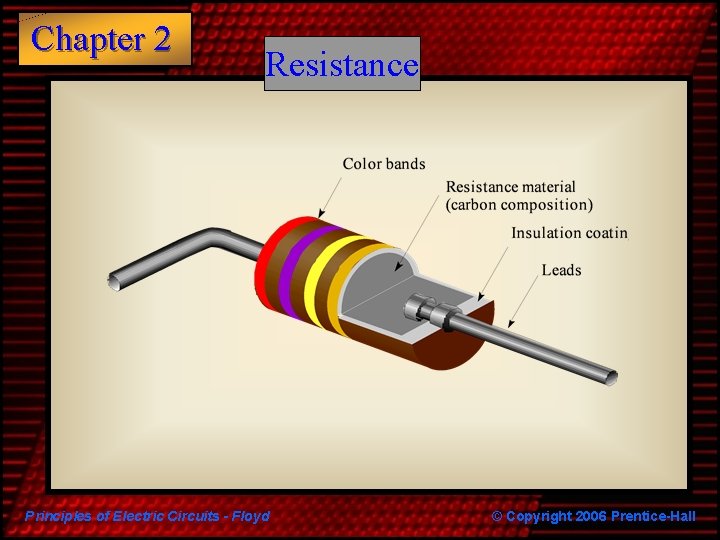 Chapter 2

Resistance

Color bands

Resistance material (carbon composition)

Insulation coatin

Leads

Principles of Electric Circuits - Floyd

© Copyright 2006 Prentice-Hall