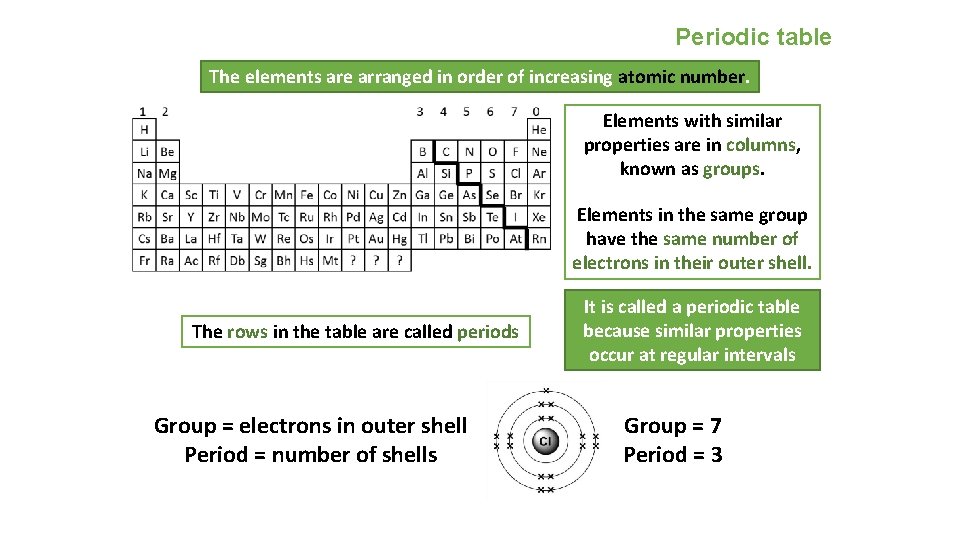 Periodic table

The elements are arranged in order of increasing atomic number.

| 1 | 2 | | | | | | | | | | | 3 | 4 | 5 | 6 | 7 | 0 |
|---|---|---|---|---|---|---|---|---|---|---|---|---|---|---|---|---|---|
| H | | | | | | | | | | | | | | | | | He |
| Li | Be | | | | | | | | | | | B | C | N | O | F | Ne |
| Na | Mg | | | | | | | | | | | Al | Si | P | S | Cl | Ar |
| K | Ca | Sc | Ti | V | Cr | Mn | Fe | Co | Ni | Cu | Zn | Ga | Ge | As | Se | Br | Kr |
| Rb | Sr | Y | Zr | Nb | Mo | Tc | Ru | Rh | Pd | Ag | Cd | In | Sn | Sb | Te | I | Xe |
| Cs | Ba | La | Hf | Ta | W | Re | Os | Ir | Pt | Au | Hg | Tl | Pb | Bi | Po | At | Rn |
| Fr | Ra | Ac | Rf | Db | Sg | Bh | Hs | Mt | ? | ? | ? | | | | | | |

Elements with similar properties are in columns, known as groups.

Elements in the same group have the same number of electrons in their outer shell.

The rows in the table are called periods

It is called a periodic table because similar properties occur at regular intervals

Group = electrons in outer shell
Period = number of shells

Cl

Group = 7
Period = 3