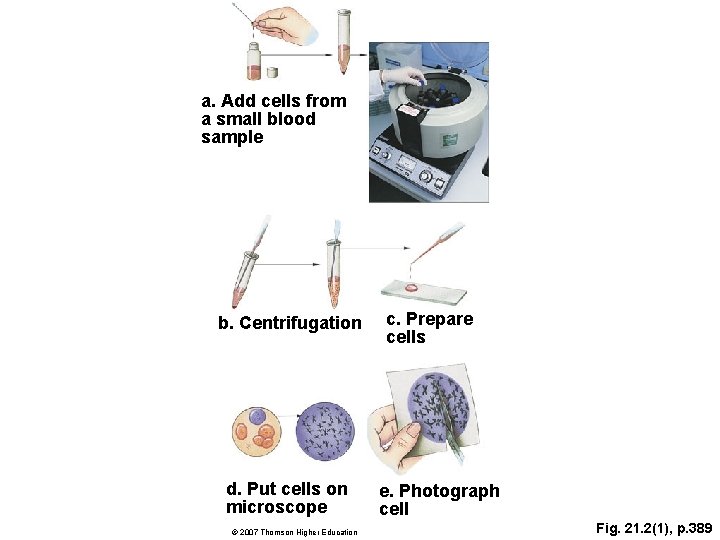 a. Add cells from a small blood sample

b. Centrifugation

c. Prepare cells

d. Put cells on microscope

e. Photograph cell

© 2007 Thomson Higher Education

Fig. 21.2(1), p.389