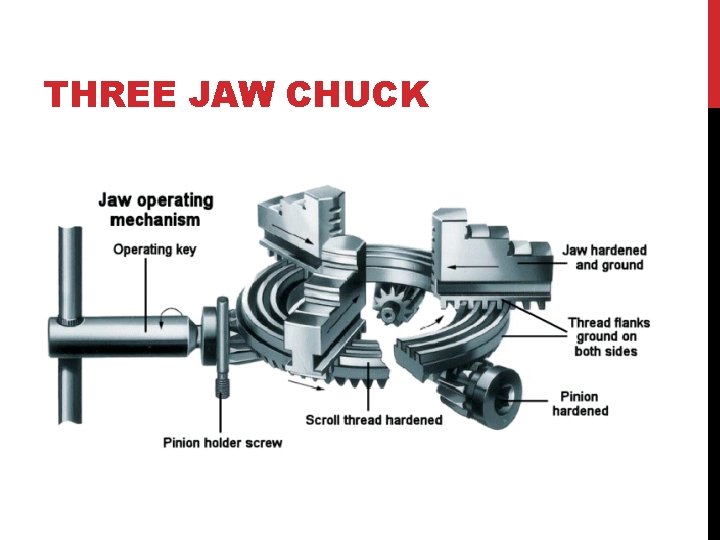 THREE JAW CHUCK

Jaw operating mechanism

Operating key

Jaw hardened and ground

Thread flanks ground on both sides

Pinion hardened

Scroll thread hardened

Pinion holder screw