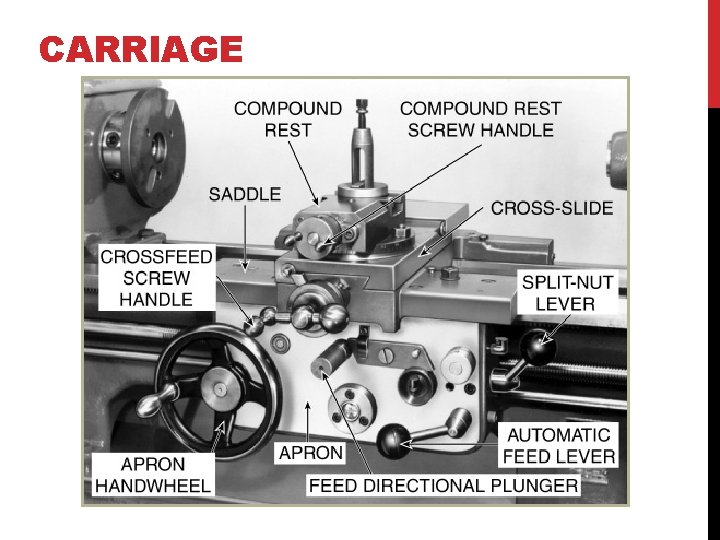 CARRIAGE

COMPOUND REST

COMPOUND REST SCREW HANDLE

SADDLE

CROSS-SLIDE

CROSSFEED SCREW HANDLE

SPLIT-NUT LEVER

AUTOMATIC FEED LEVER

APRON

APRON HANDWHEEL

FEED DIRECTIONAL PLUNGER