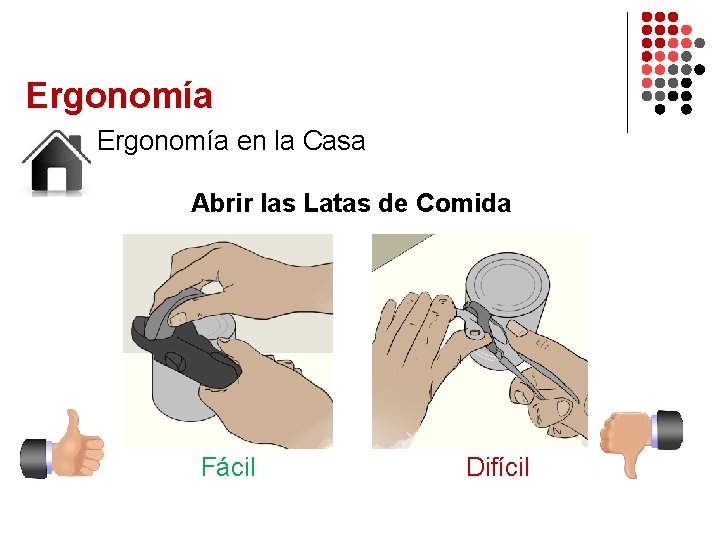 Ergonomía

Ergonomía en la Casa

Abrir las Latas de Comida

Fácil

Difícil