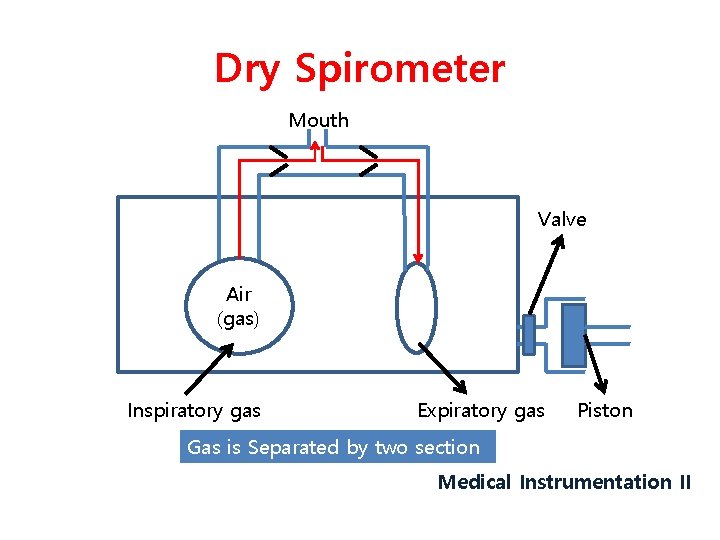 Dry Spirometer

Mouth

Valve

Air
(gas)

Inspiratory gas

Expiratory gas

Piston

Gas is Separated by two section

Medical Instrumentation II